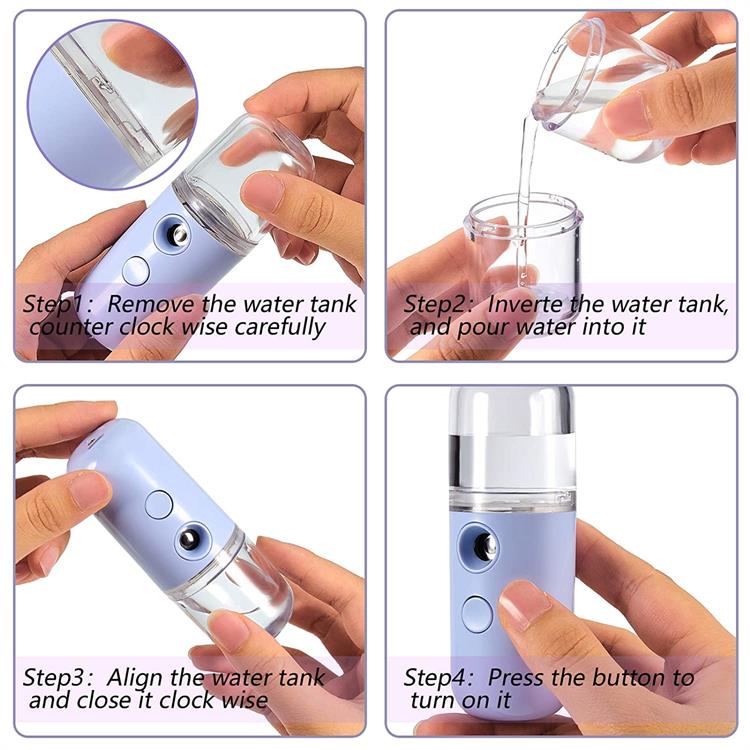 Step1: Remove the water tank counter clock wise carefully

Step2: Inverte the water tank, and pour water into it

Step3: Align the water tank and close it clock wise

Step4: Press the button to turn on it