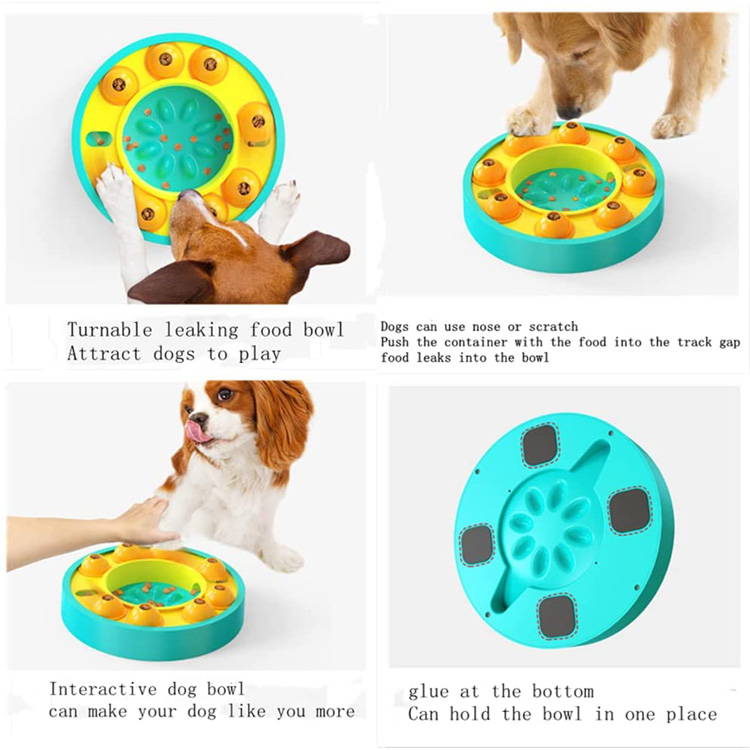 Turnable leaking food bowl
Attract dogs to play

Dogs can use nose or scratch
Push the container with the food into the track gap
food leaks into the bowl

Interactive dog bowl
can make your dog like you more

glue at the bottom
Can hold the bowl in one place