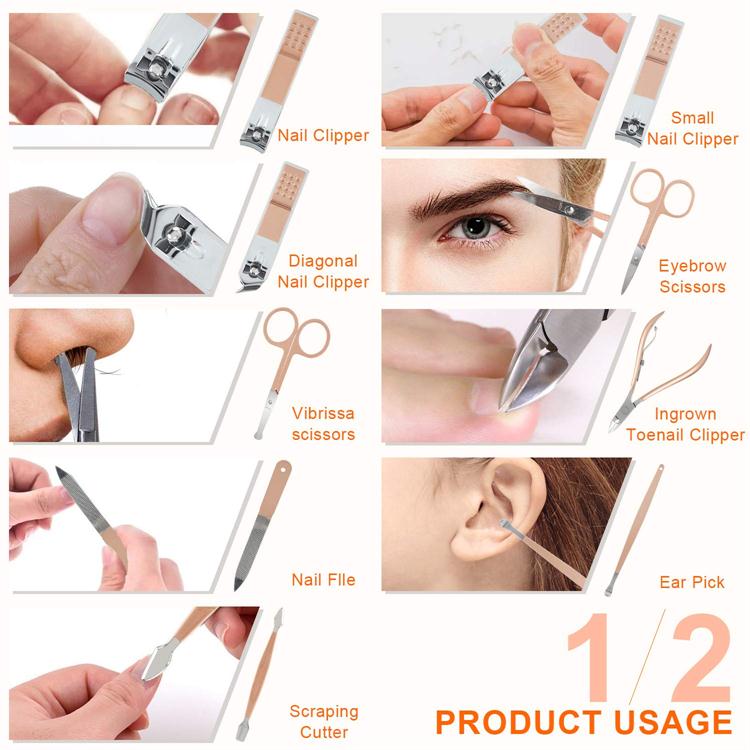 Nail Clipper

Small Nail Clipper

Diagonal Nail Clipper

Eyebrow Scissors

Vibrissa scissors

Ingrown Toenail Clipper

Nail FIle

Ear Pick

Scraping Cutter

1/2

PRODUCT USAGE